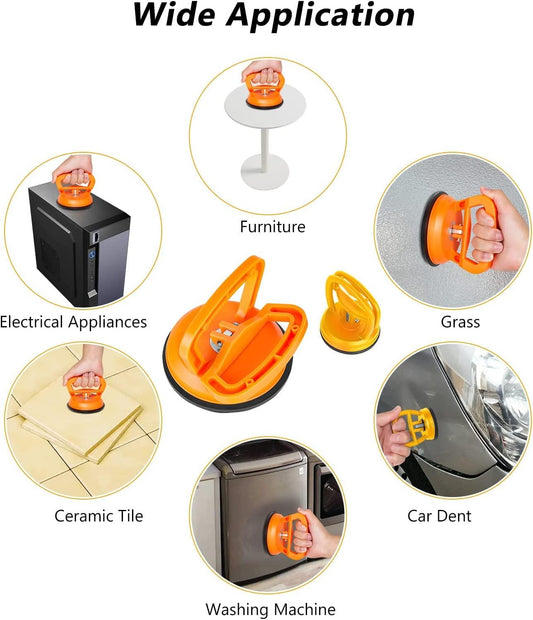 Wide Application

Furniture

Electrical Appliances

Grass

Ceramic Tile

Car Dent

Washing Machine