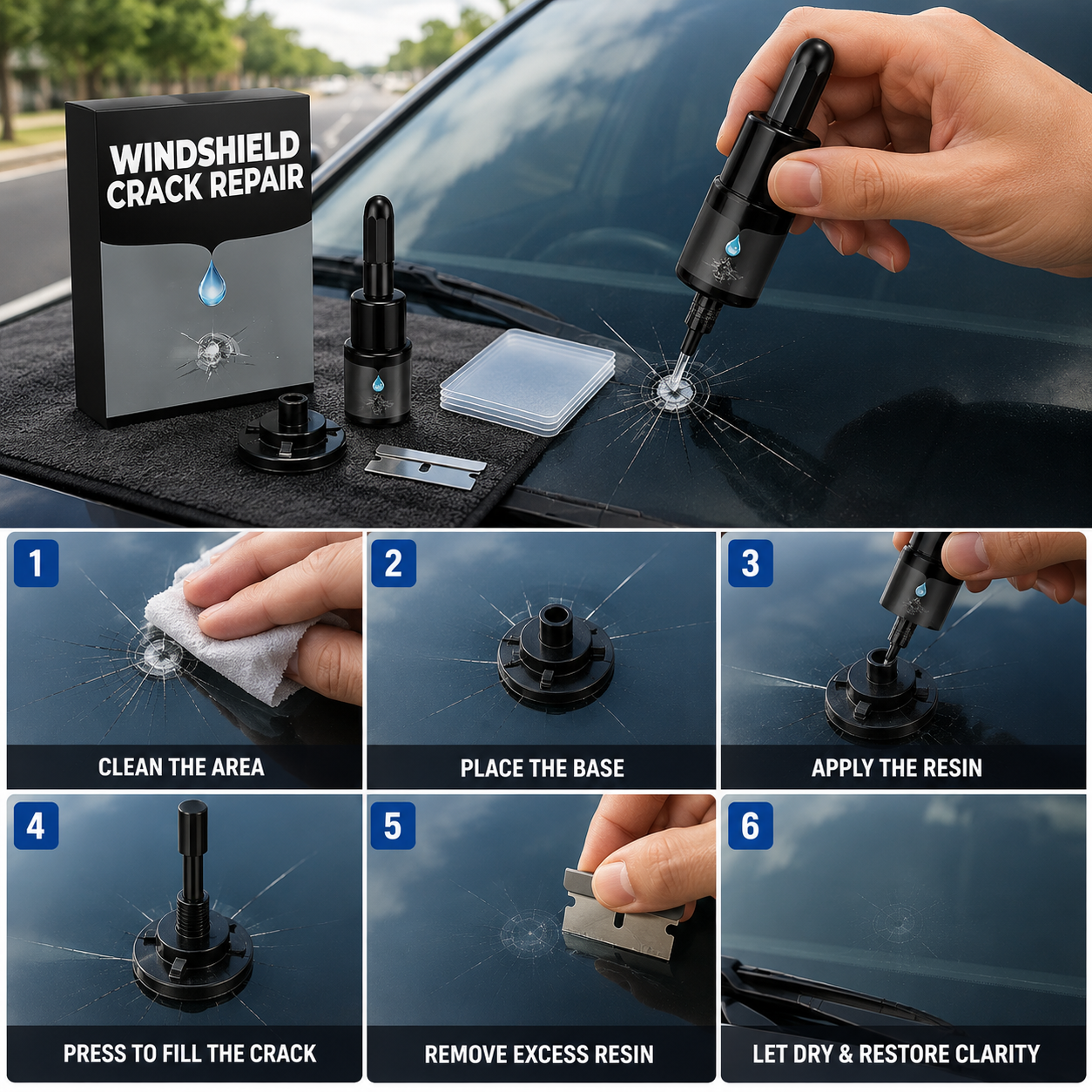 WINDSHIELD CRACK REPAIR

1
CLEAN THE AREA

2
PLACE THE BASE

3
APPLY THE RESIN

4
PRESS TO FILL THE CRACK

5
REMOVE EXCESS RESIN

6
LET DRY & RESTORE CLARITY