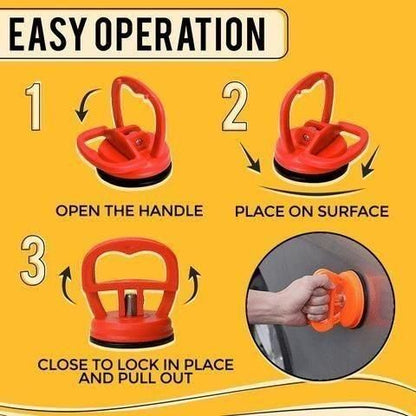 EASY OPERATION

1

OPEN THE HANDLE

2

PLACE ON SURFACE

3

CLOSE TO LOCK IN PLACE AND PULL OUT